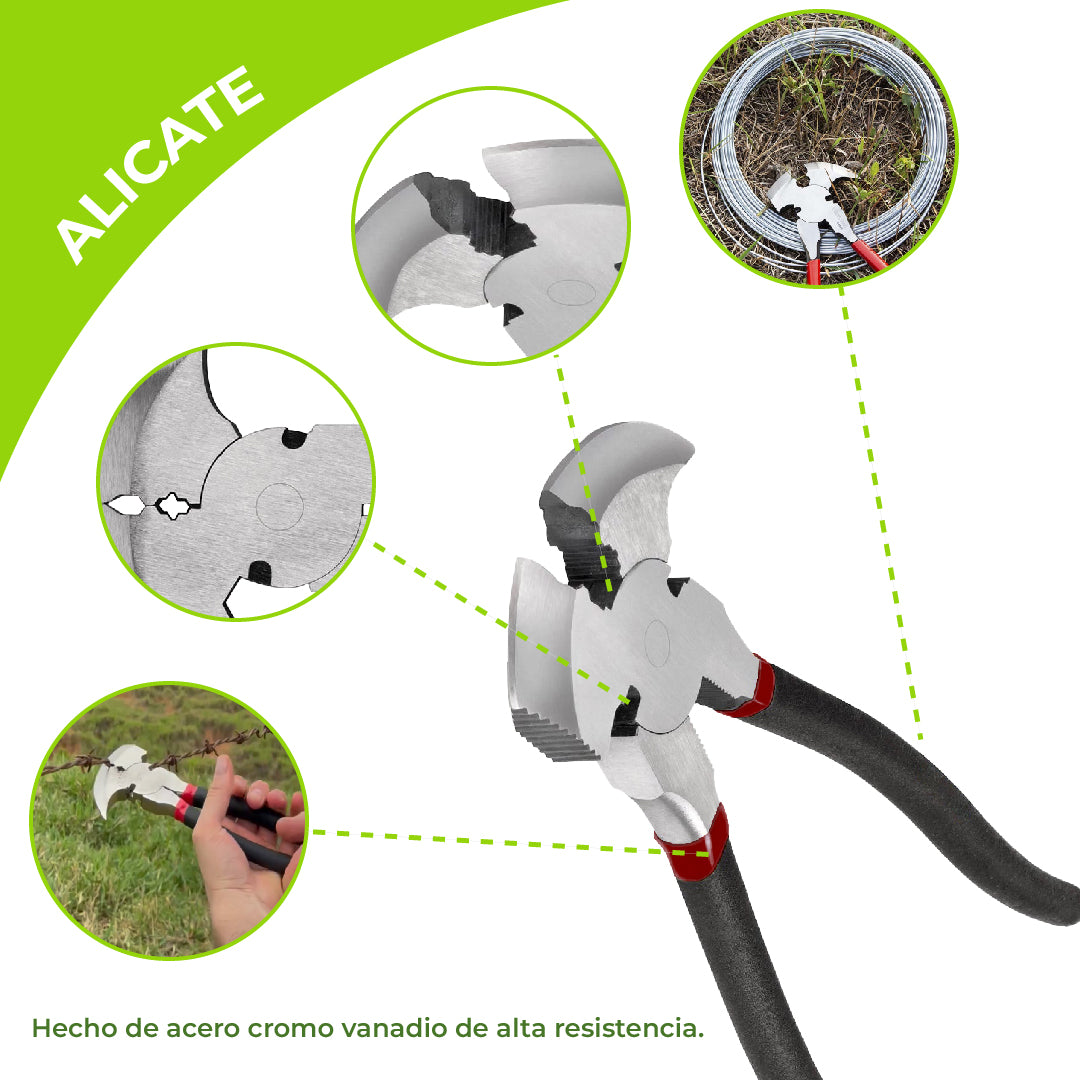 ALICATE

Hecho de acero cromo vanadio de alta resistencia.