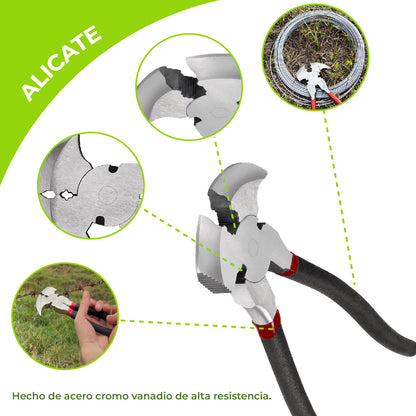 ALICATE

Hecho de acero cromo vanadio de alta resistencia.