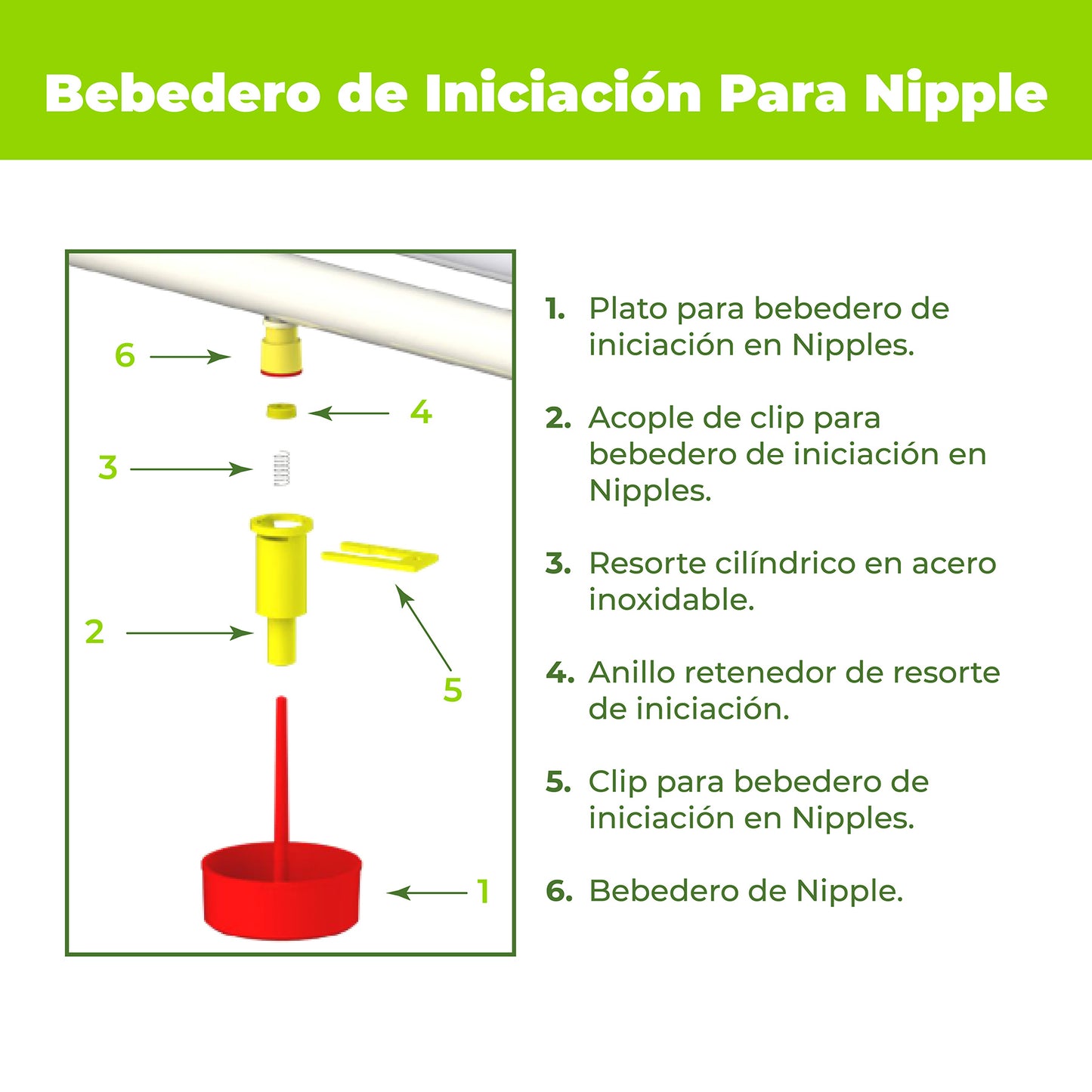 Bebedero de Iniciación Para Nipple

6

4

3

2

5

1

1. Plato para bebedero de iniciación en Nipples.

2. Acople de clip para bebedero de iniciación en Nipples.

3. Resorte cilíndrico en acero inoxidable.

4. Anillo retenedor de resorte de iniciación.

5. Clip para bebedero de iniciación en Nipples.

6. Bebedero de Nipple.