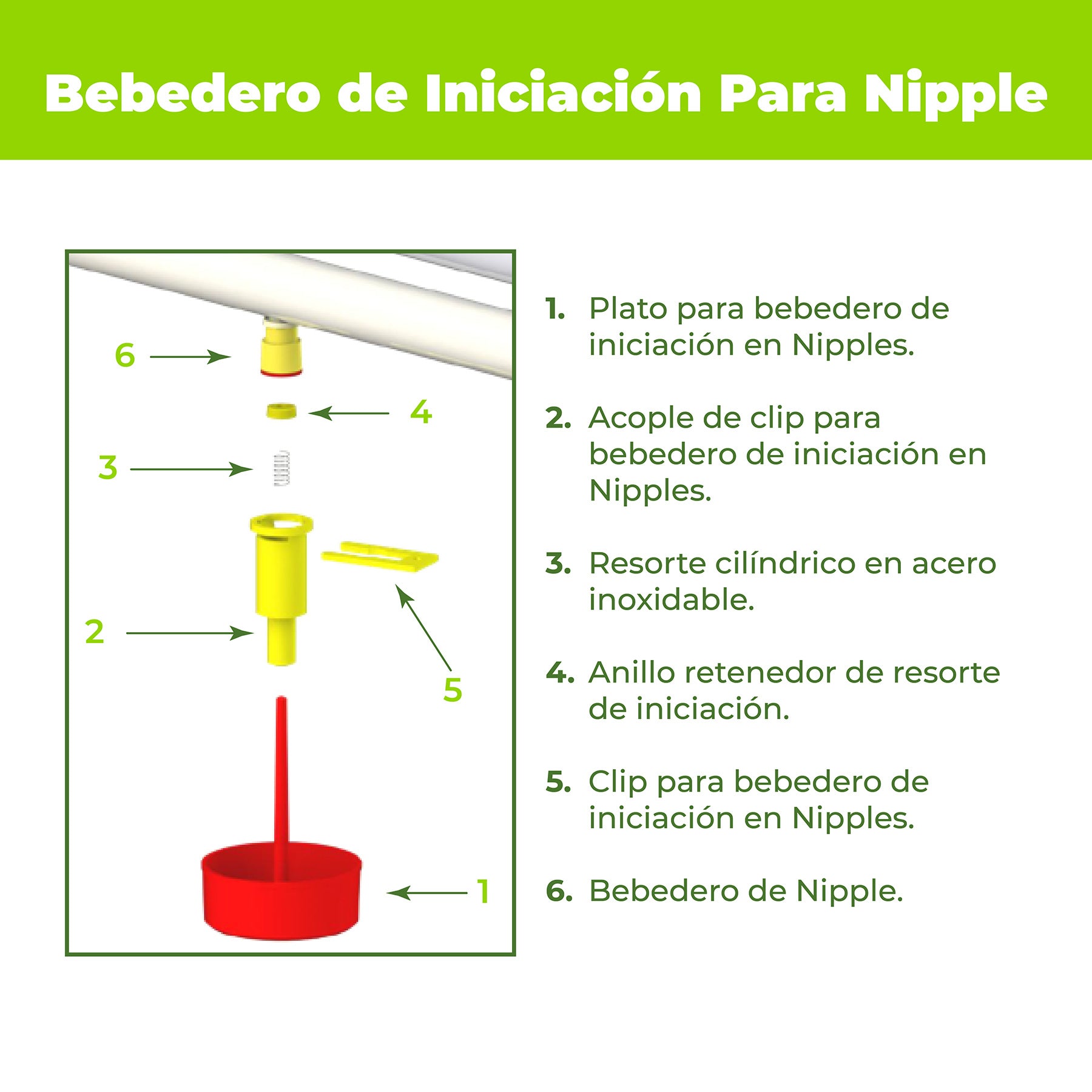 Bebedero de Iniciación Para Nipple

6
4
3
2
5
1

1. Plato para bebedero de iniciación en Nipples.

2. Acople de clip para bebedero de iniciación en Nipples.

3. Resorte cilíndrico en acero inoxidable.

4. Anillo retenedor de resorte de iniciación.

5. Clip para bebedero de iniciación en Nipples.

6. Bebedero de Nipple.