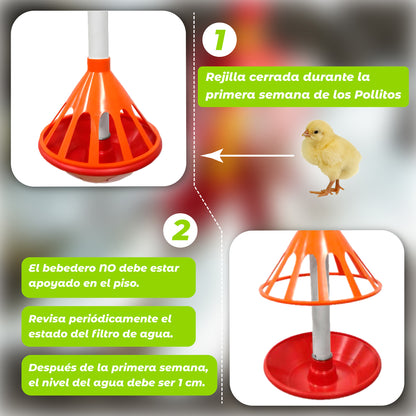 1

Rejilla cerrada durante la primera semana de los Pollitos

2

El bebedero NO debe estar apoyado en el piso.

Revisa periódicamente el estado del filtro de agua.

Después de la primera semana, el nivel del agua debe ser 1 cm.