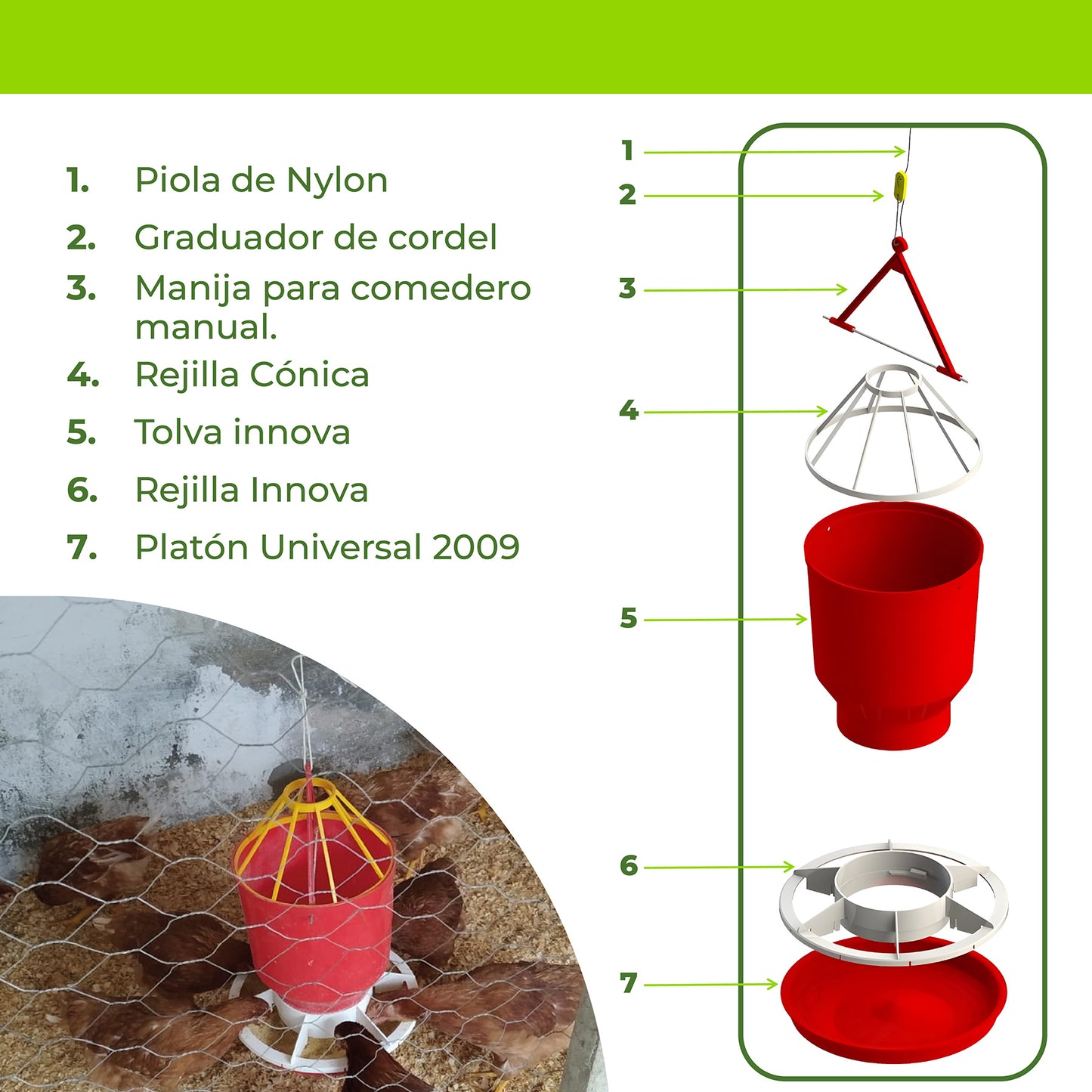 1. Piola de Nylon
2. Graduador de cordel
3. Manija para comedero manual.
4. Rejilla Cónica
5. Tolva innova
6. Rejilla Innova
7. Platón Universal 2009

1
2
3
4
5
6
7