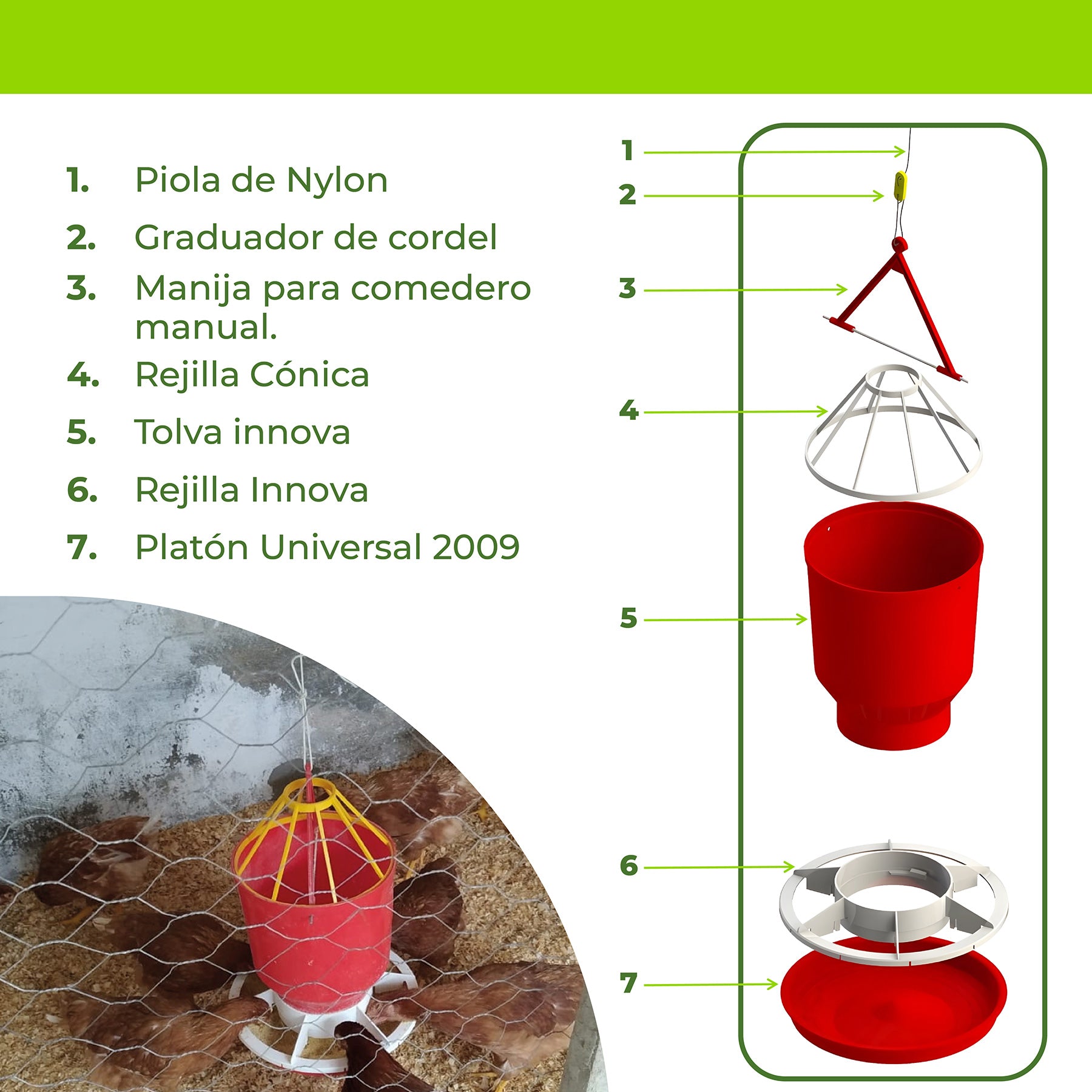 1. Piola de Nylon
2. Graduador de cordel
3. Manija para comedero manual.
4. Rejilla Cónica
5. Tolva innova
6. Rejilla Innova
7. Platón Universal 2009

1
2
3
4
5
6
7