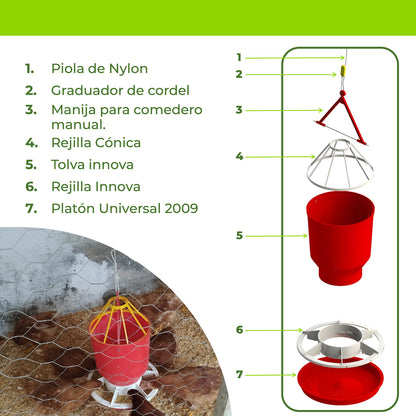 1. Piola de Nylon
2. Graduador de cordel
3. Manija para comedero manual.
4. Rejilla Cónica
5. Tolva innova
6. Rejilla Innova
7. Platón Universal 2009

1
2
3
4
5
6
7